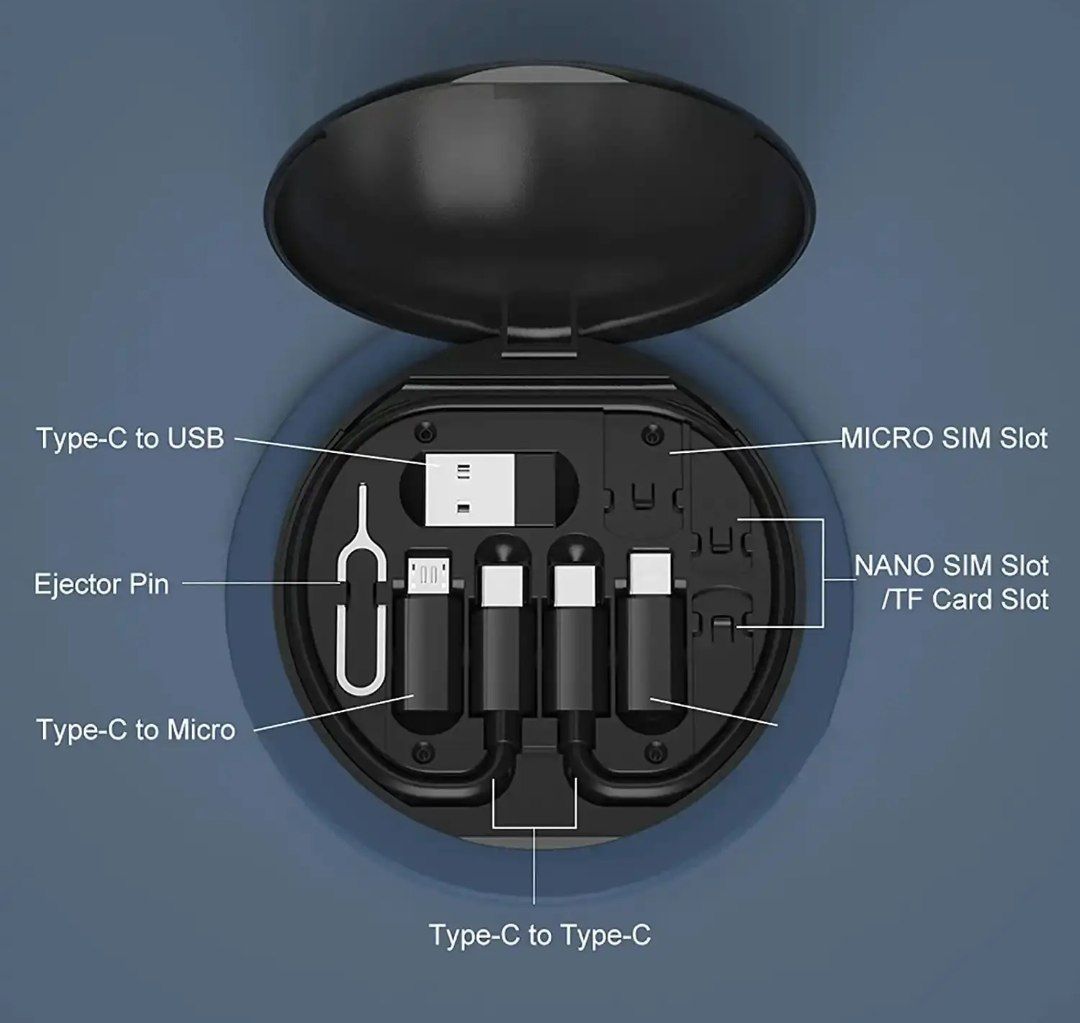 Type-C to USB

MICRO SIM Slot

Ejector Pin

NANO SIM Slot
/TF Card Slot

Type-C to Micro

Type-C to Type-C